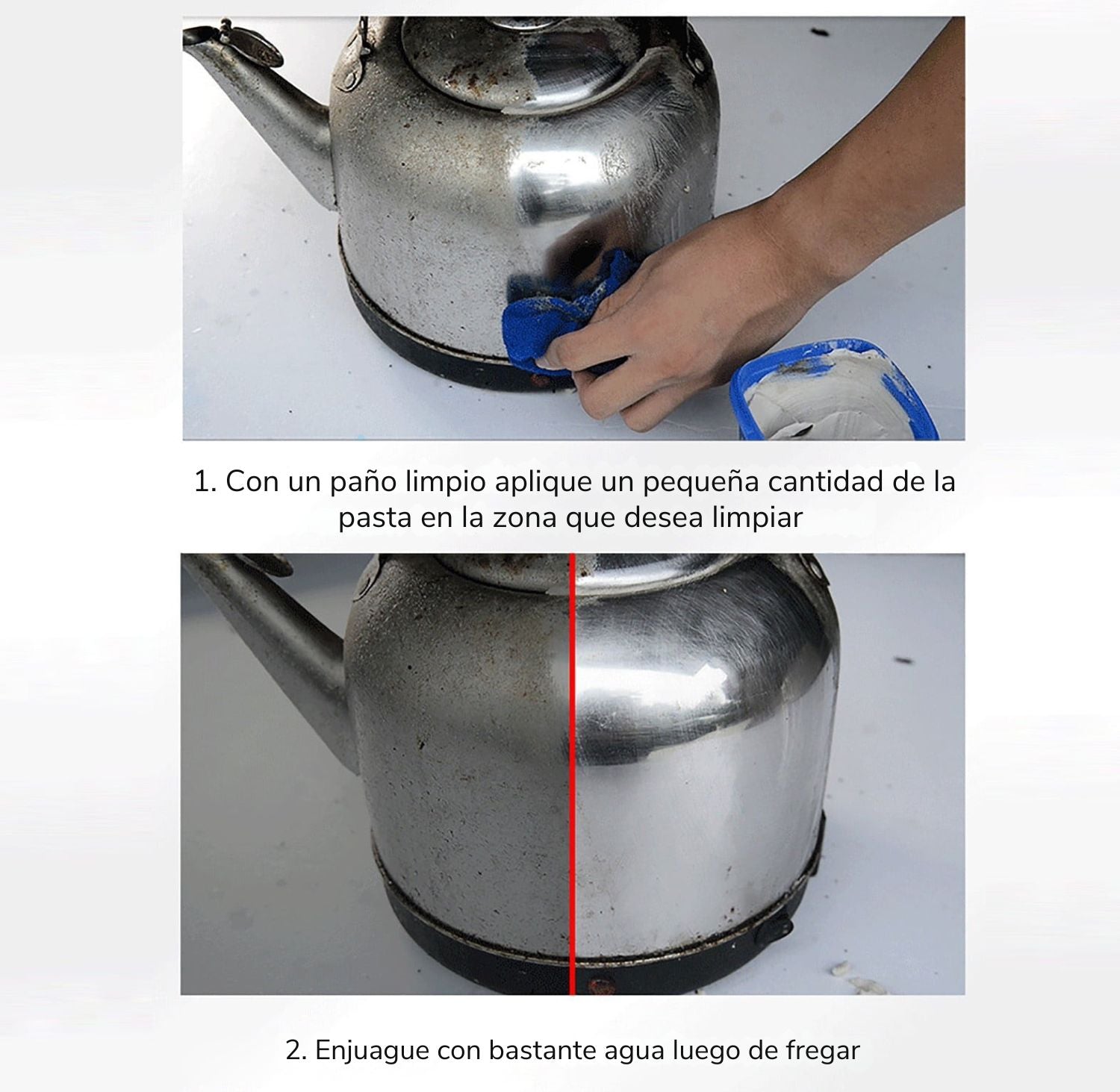 1. Con un paño limpio aplique un pequeña cantidad de la pasta en la zona que desea limpiar

2. Enjuague con bastante agua luego de fregar